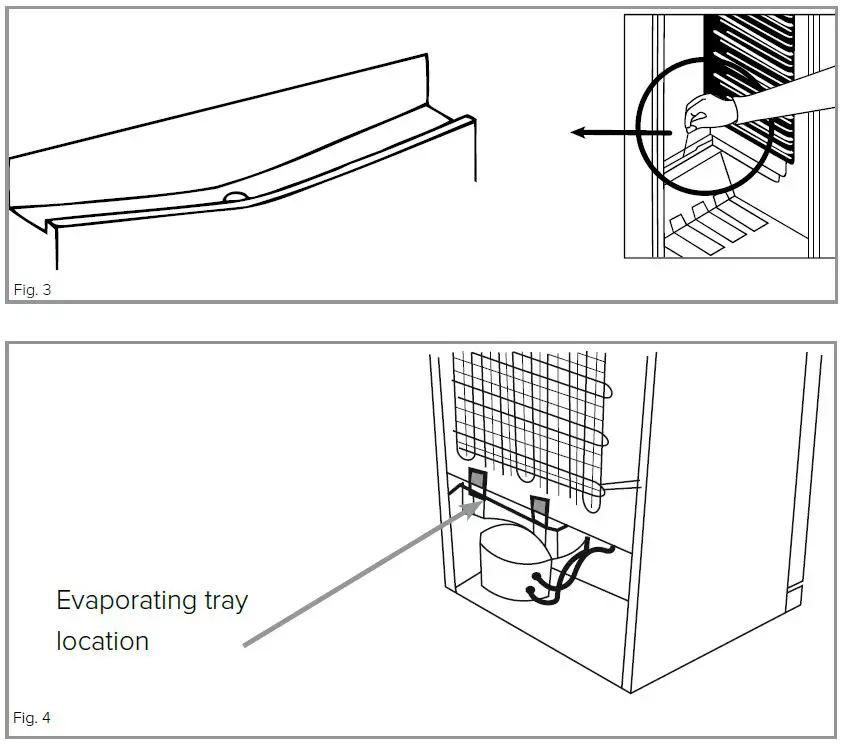 Fig. 3

Evaporating tray location

Fig. 4