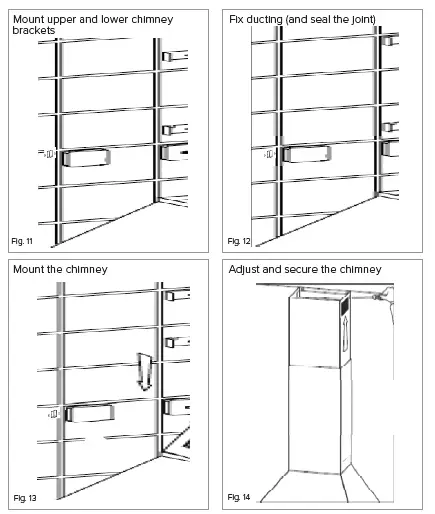 Mount upper and lower chimney brackets

Fig. 11

Fix ducting (and seal the joint)

Fig. 12

Mount the chimney

Fig. 13

Adjust and secure the chimney

Fig. 14