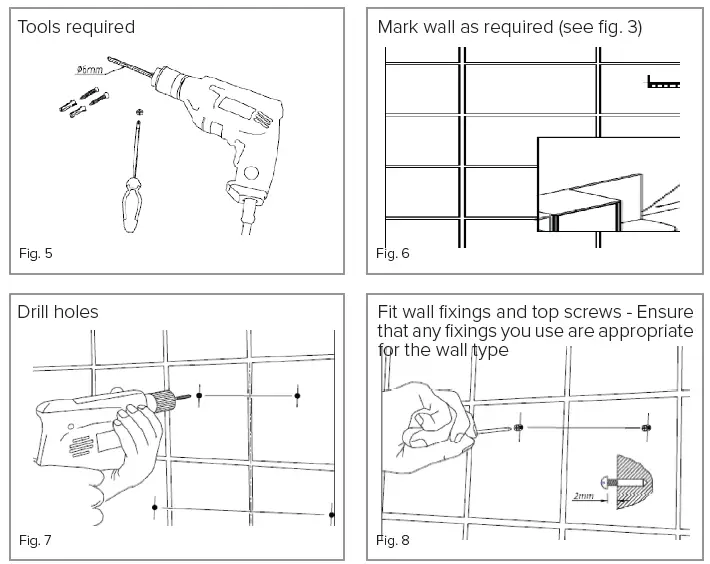 Tools required

Ø6mm

Fig. 5

Mark wall as required (see fig. 3)

Fig. 6

Drill holes

Fig. 7

Fit wall fixings and top screws - Ensure that any fixings you use are appropriate for the wall type

2mm

Fig. 8