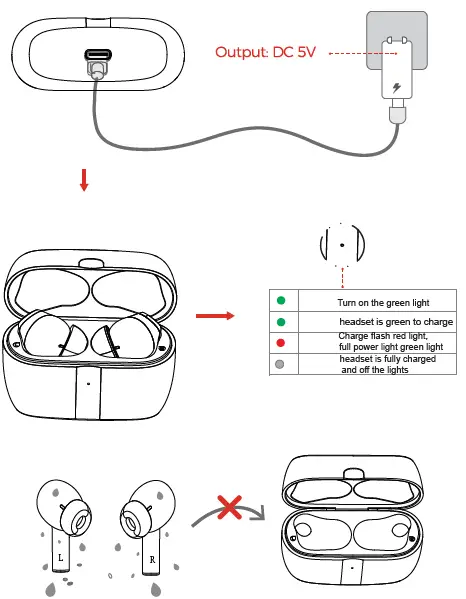 Output: DC 5V

| | |
|---|---|
| | Turn on the green light |
| | headset is green to charge |
| | Charge flash red light, full power light green light |
| | headset is fully charged and off the lights |

L

R