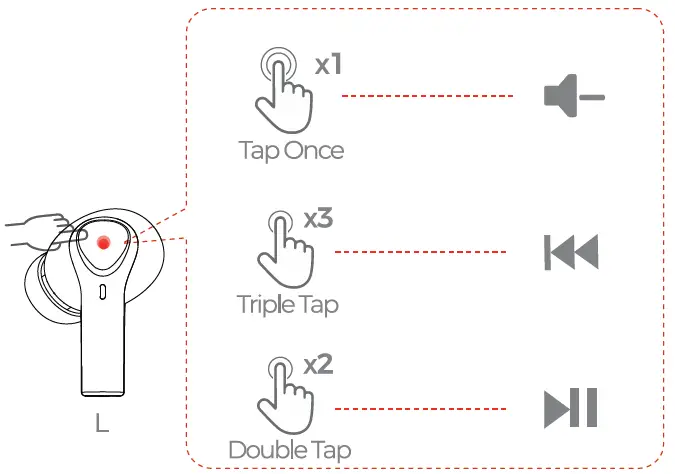 x1
Tap Once

x3
Triple Tap

x2
Double Tap

L