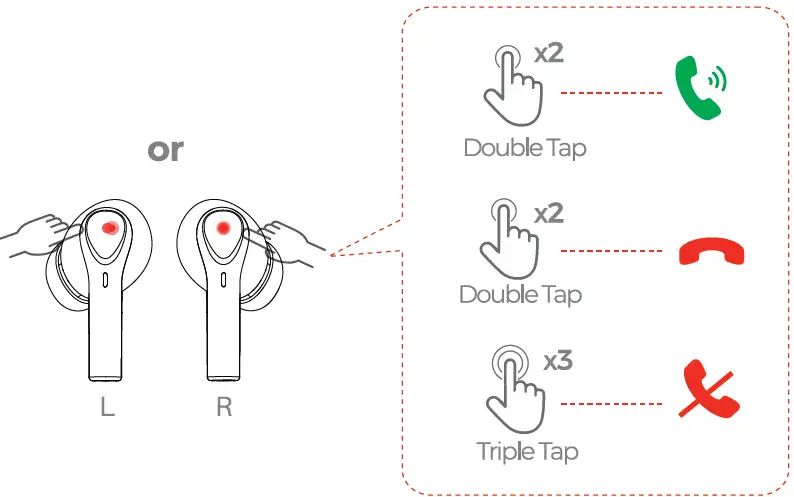 or

L

R

x2

Double Tap

x2

Double Tap

x3

Triple Tap