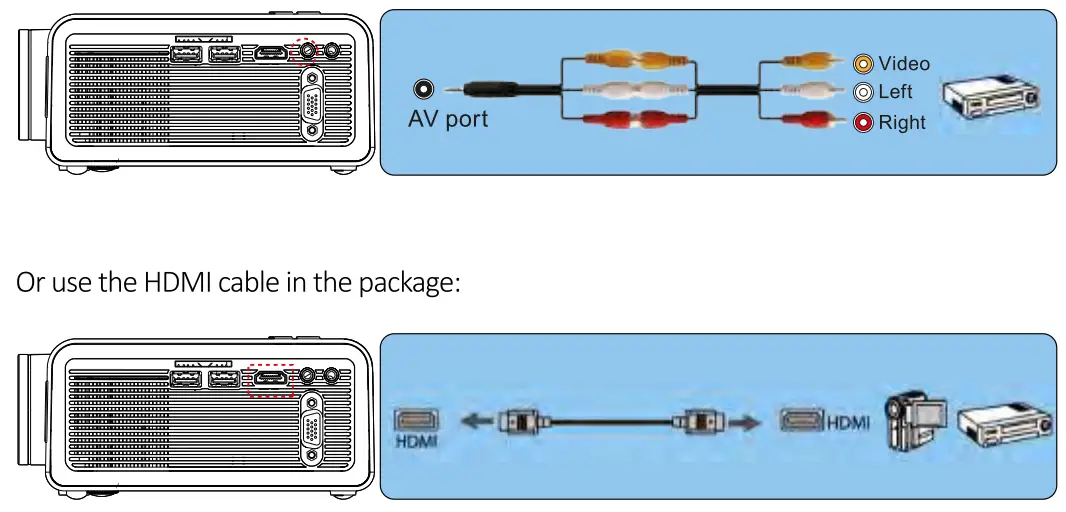 AV port

Video
Left
Right

Or use the HDMI cable in the package:

HDMI

HDMI