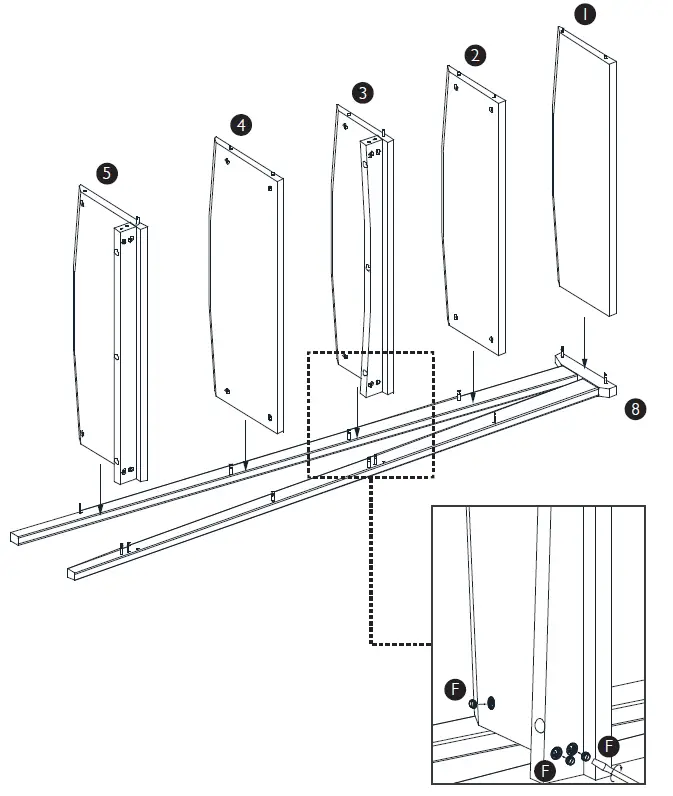 1
2
3
4
5
8
F
F
F