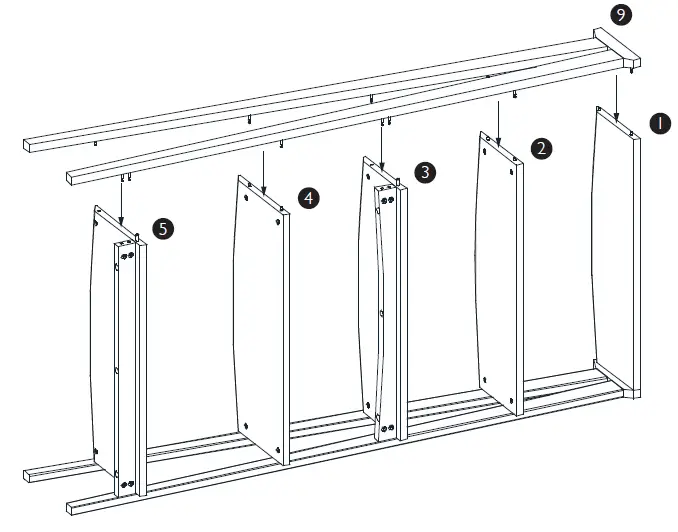 9
1
2
3
4
5