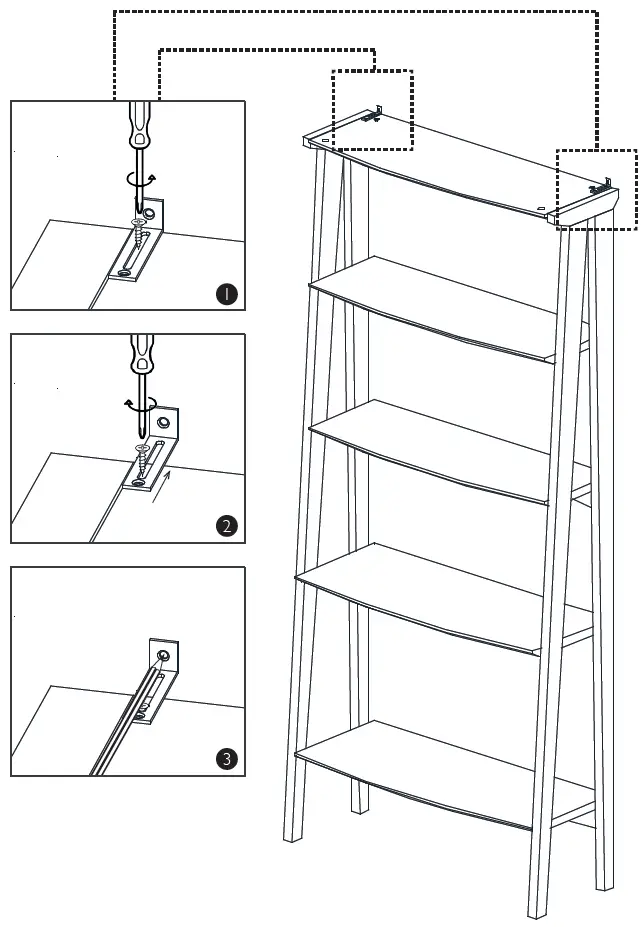 1

2

3