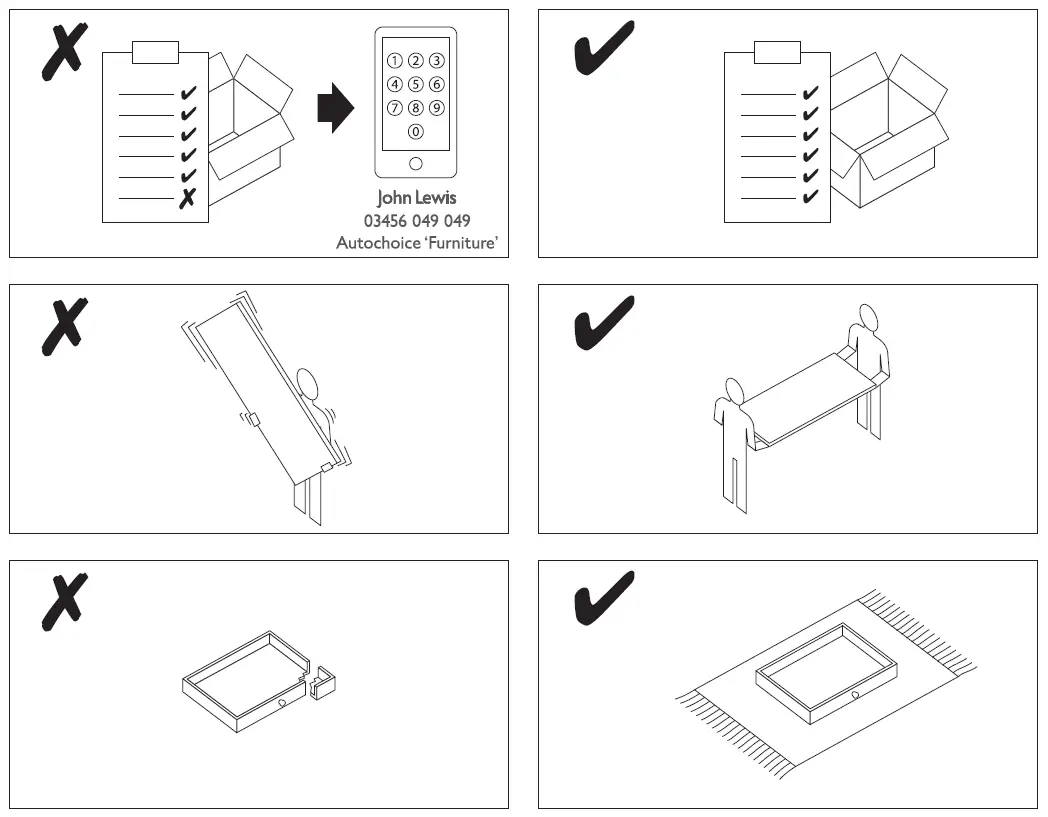 1 2 3
4 5 6
7 8 9
0

John Lewis
03456 049 049
Autochoice 'Furniture'