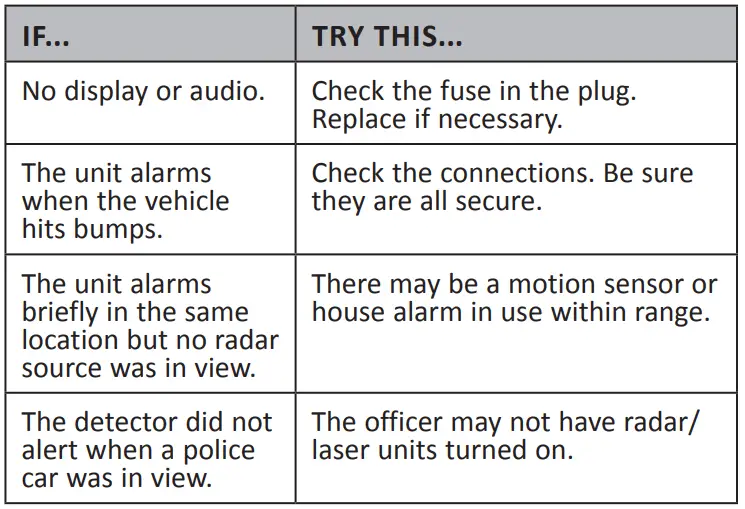 | IF... | TRY THIS... |
|---|---|
| No display or audio. | Check the fuse in the plug. Replace if necessary. |
| The unit alarms when the vehicle hits bumps. | Check the connections. Be sure they are all secure. |
| The unit alarms briefly in the same location but no radar source was in view. | There may be a motion sensor or house alarm in use within range. |
| The detector did not alert when a police car was in view. | The officer may not have radar/ laser units turned on. |