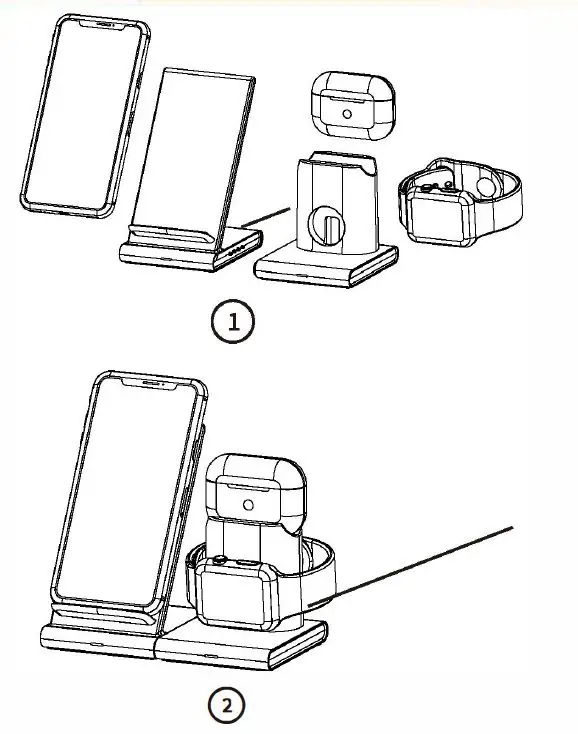 1

2