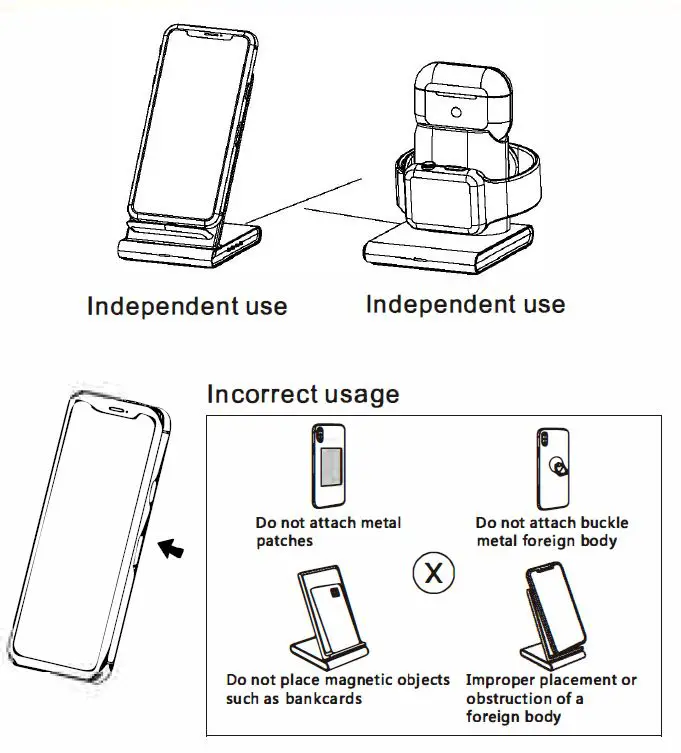 Independent use

Independent use

Incorrect usage

Do not attach metal patches

Do not attach buckle metal foreign body

X

Do not place magnetic objects such as bankcards

Improper placement or obstruction of a foreign body