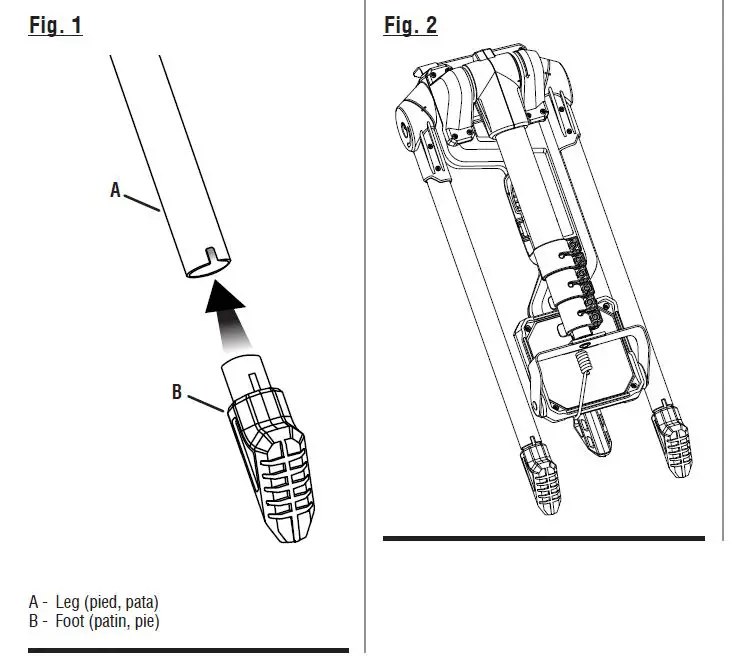 Fig. 1

A

B

A - Leg (pied, pata)
B - Foot (patin, pie)

Fig. 2