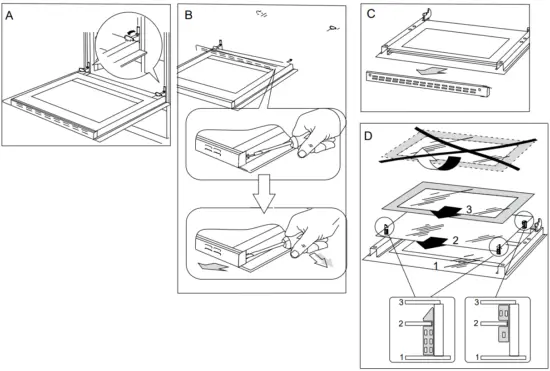 A

B

C

D

3

2

1

3
2
1

3
2
1