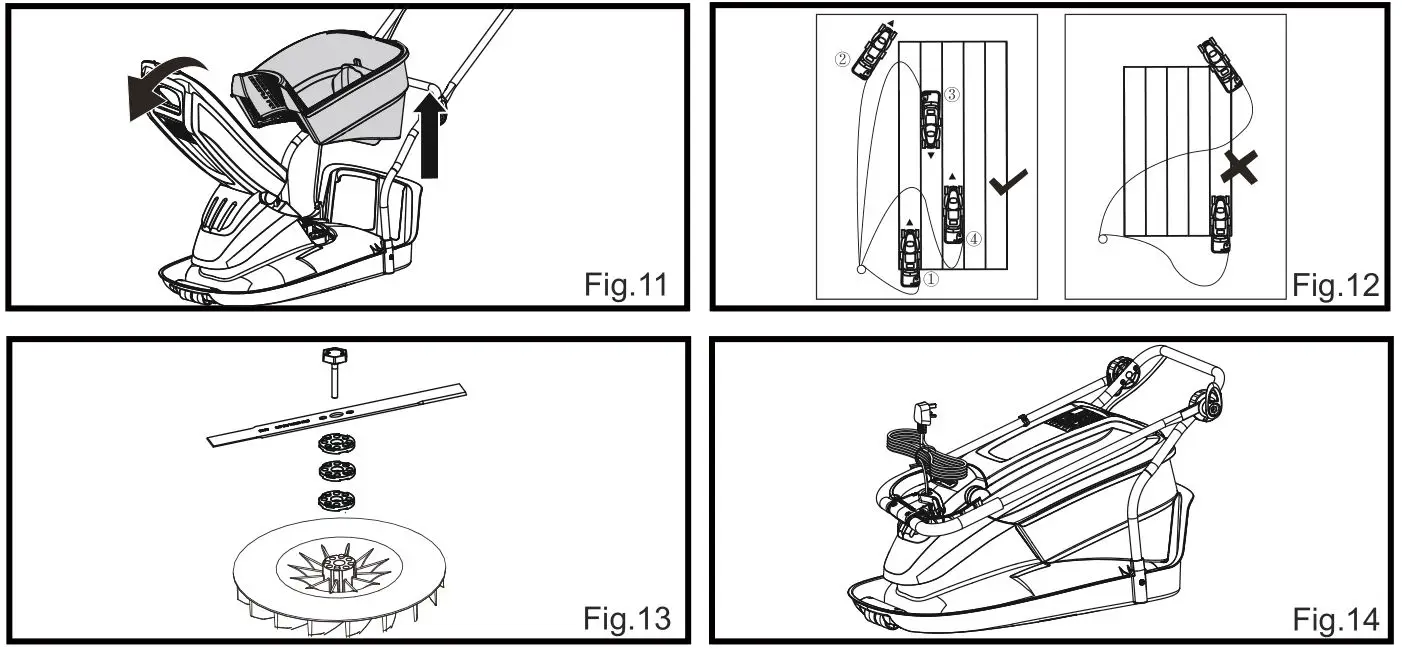 Fig.11

②
③
④
①

Fig.12

Fig.13

Fig.14