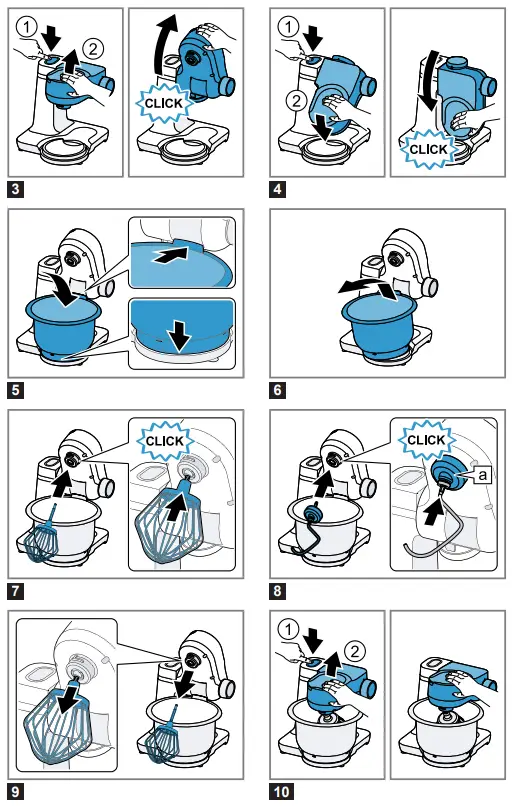 1
2
CLICK
3
1
2
CLICK
4
5
6
CLICK
7
CLICK
a
8
9
1
2
10