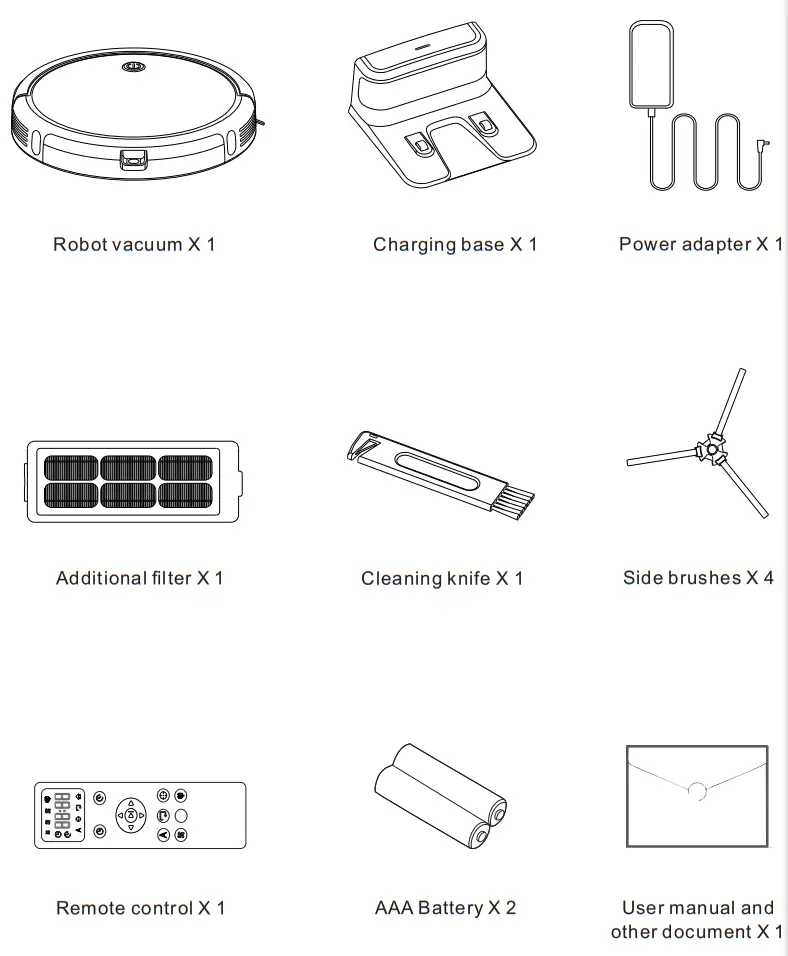 Robot vacuum X 1

Charging base X 1

Power adapter X 1

Additional filter X 1

Cleaning knife X 1

Side brushes X 4

Remote control X 1

AAA Battery X 2

User manual and other document X 1