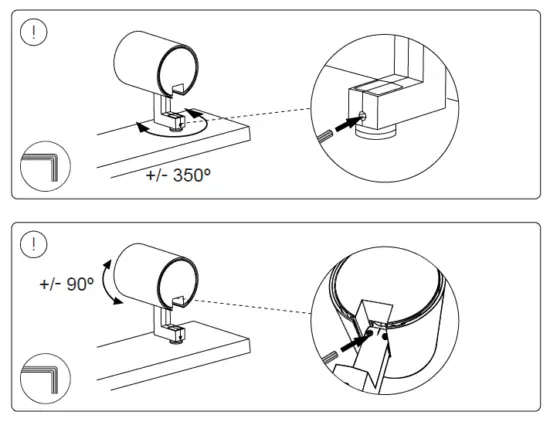 !

+/- 350º

!

+/- 90º