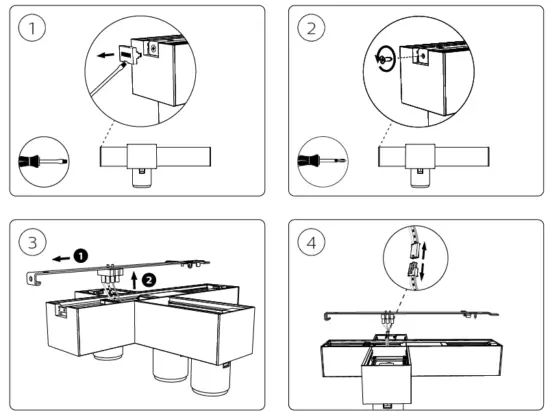 1

2

3

1

2

4