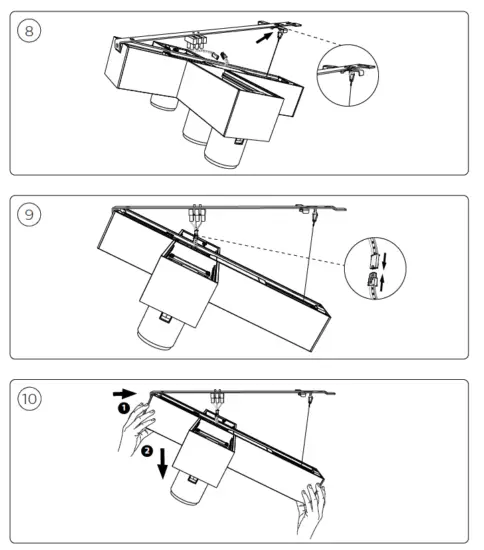 8

9

10

1

2