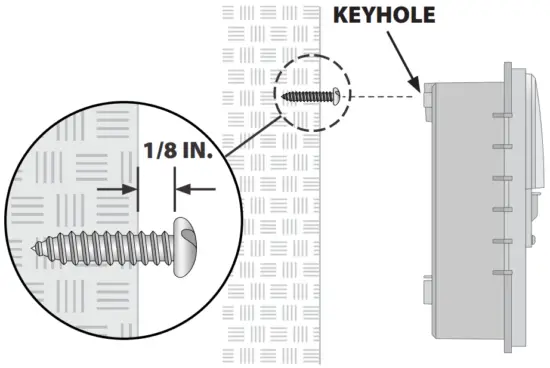 KEYHOLE

1/8 IN.