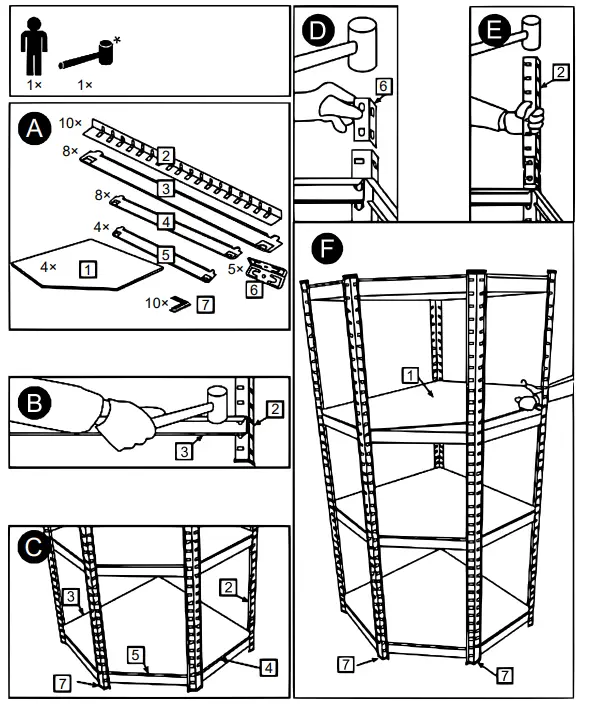 1× 1× *

A
10× 2
8× 3
8× 4
4× 5
4× 1
5× 6
10× 7

B
2
3

C
3
2
5
4
7

D
6

E
2

F
1
7
7