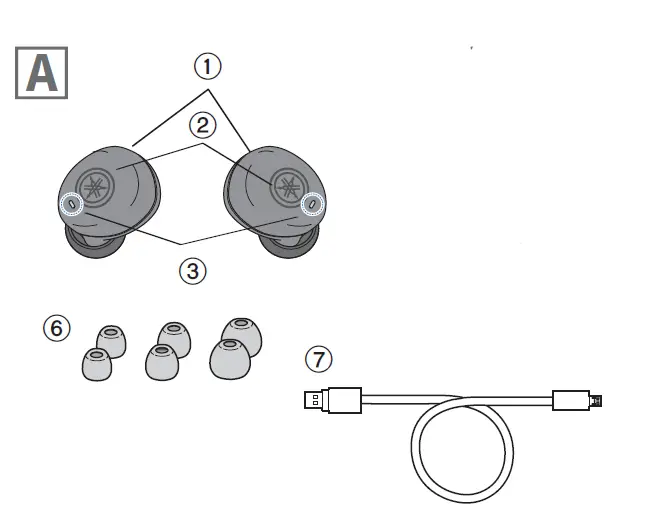 A

①
②
③
⑥
⑦