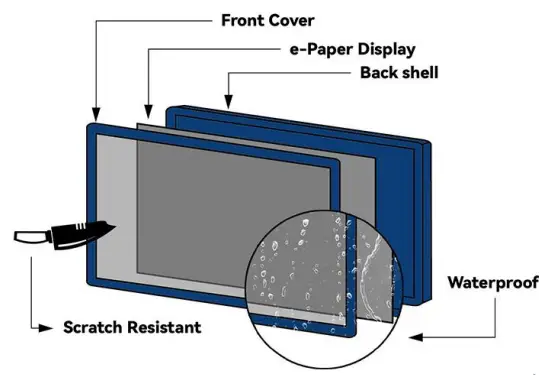 Front Cover
e-Paper Display
Back shell
Waterproof
Scratch Resistant