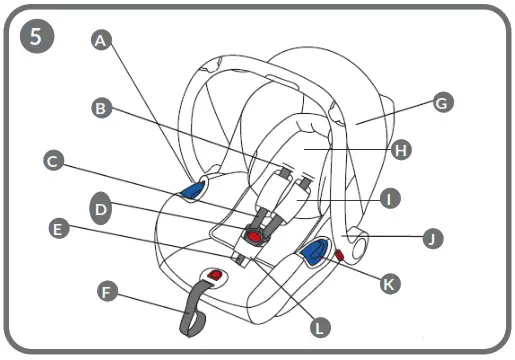 5

A

B

C

D

E

F

G

H

I

J

K

L