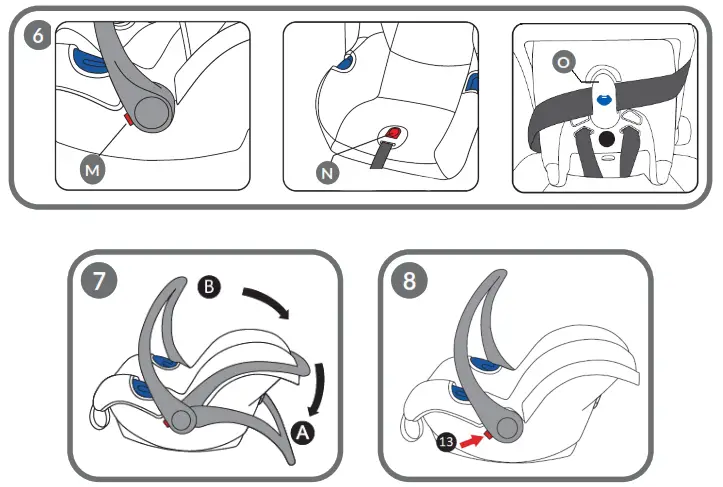 6

M

N

O

7

B

A

8

13