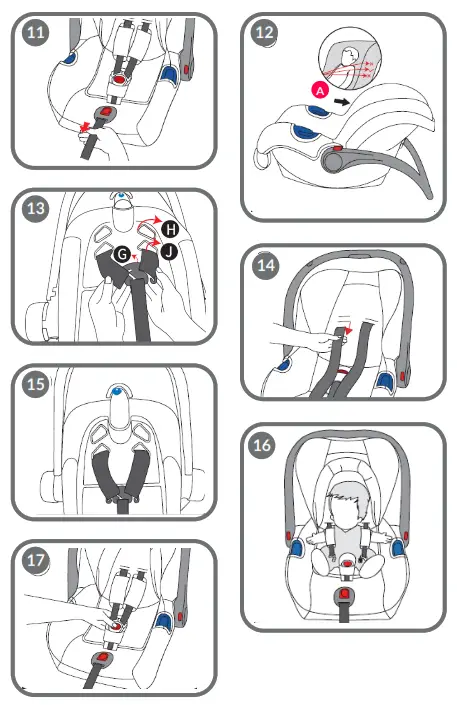 11

12

A

13

H

G

J

14

15

16

17