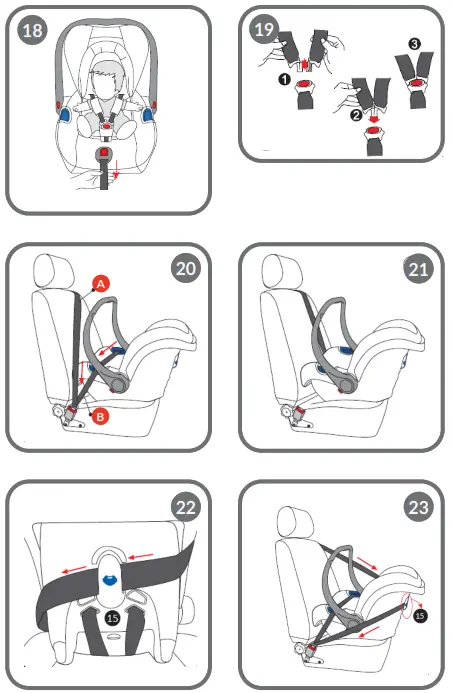 18

19

1

2

3

20

A

B

21

22

15

23

15