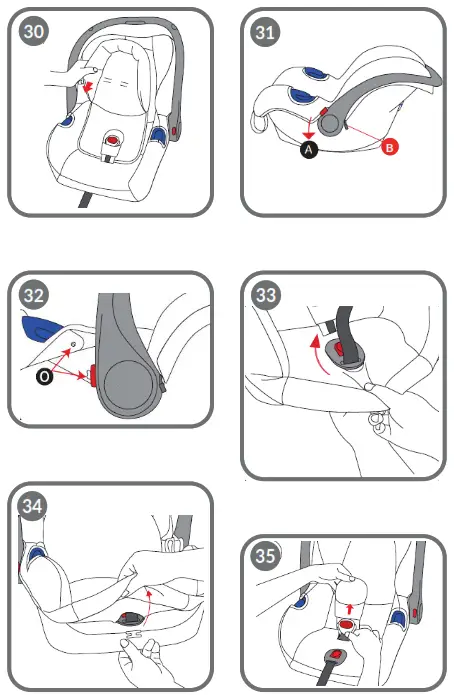 30

31

A

B

32

O

33

34

35