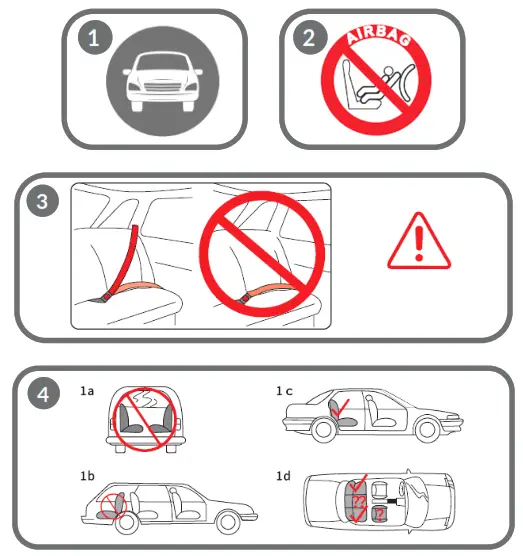 1

2

AIRBAG

3

4

1a

1 c

1b

1d

??

?