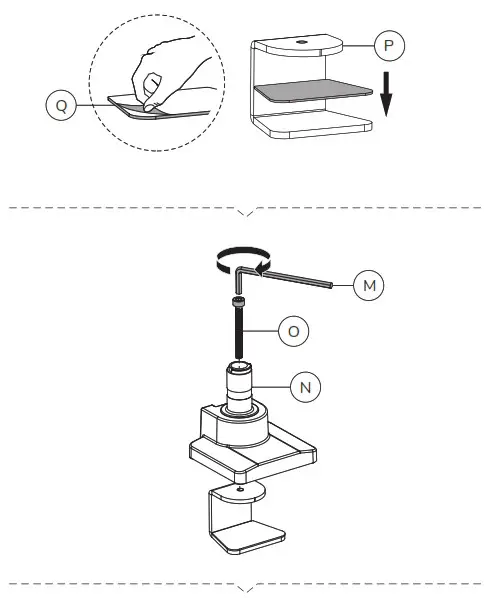 Q

P

M

O

N