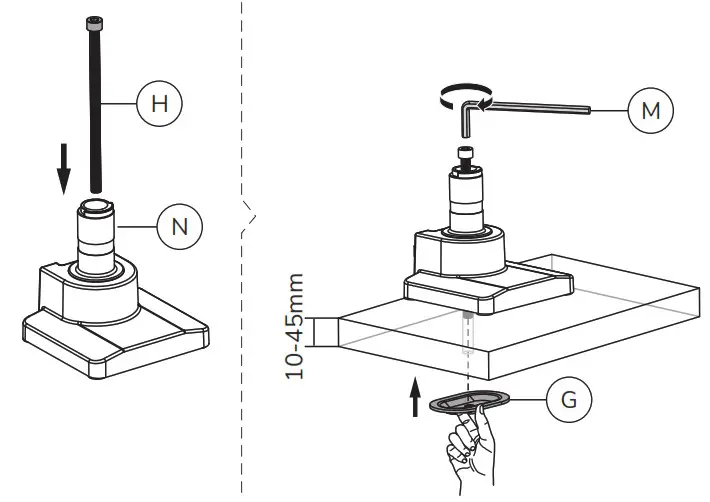 H

N

M

10-45mm

G