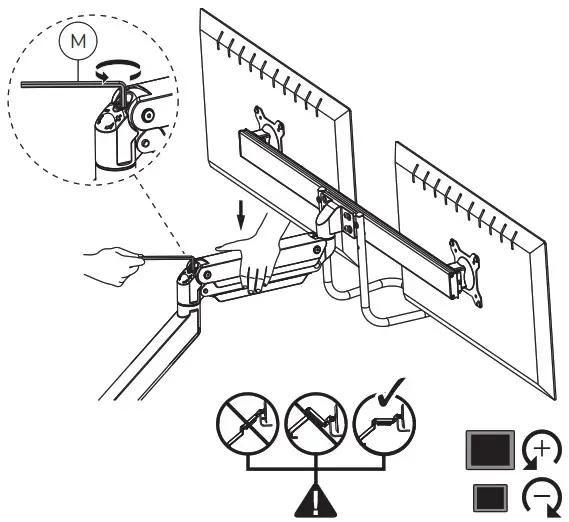 M

+

−

!