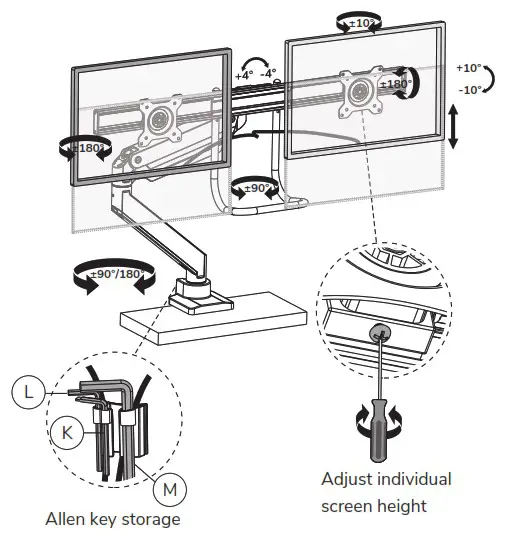 ±10°

+4° -4°

±180°

+10°
-10°

±180°

±90°

±90°/180°

L

K

M

Allen key storage

Adjust individual screen height