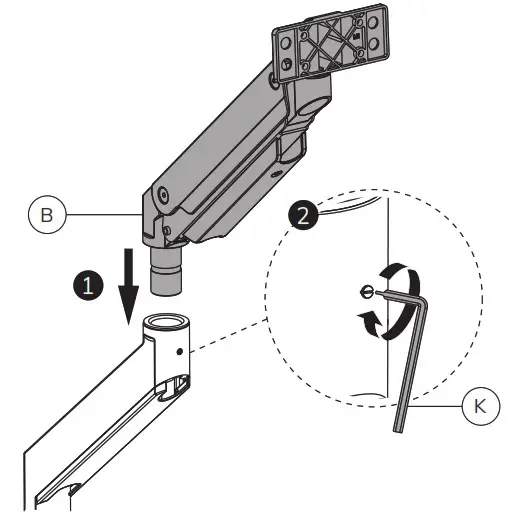 B
1
2
K