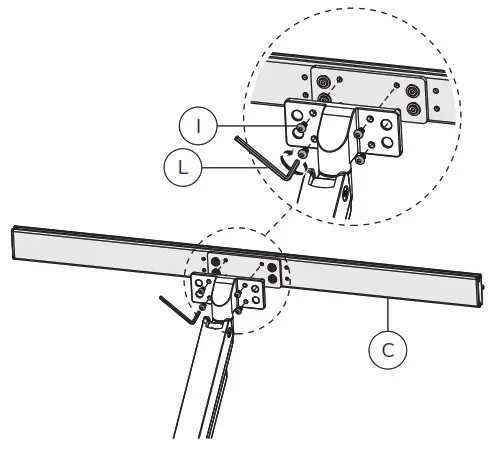 I
L
C