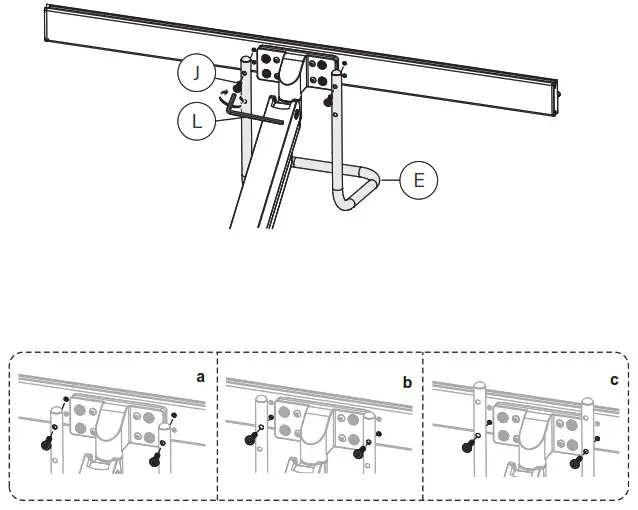 J
L
E

a
b
c