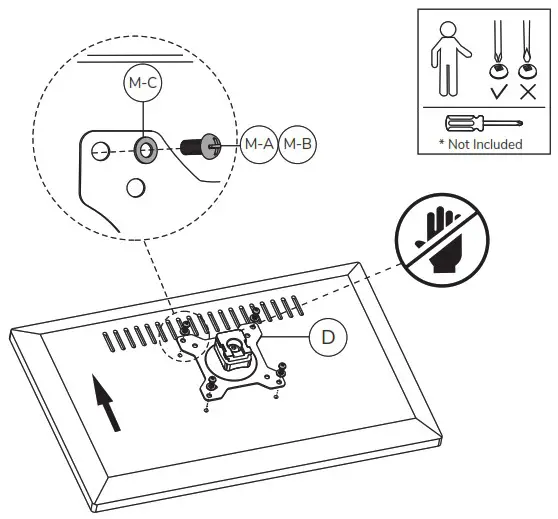 M-C

M-A M-B

* Not Included

D