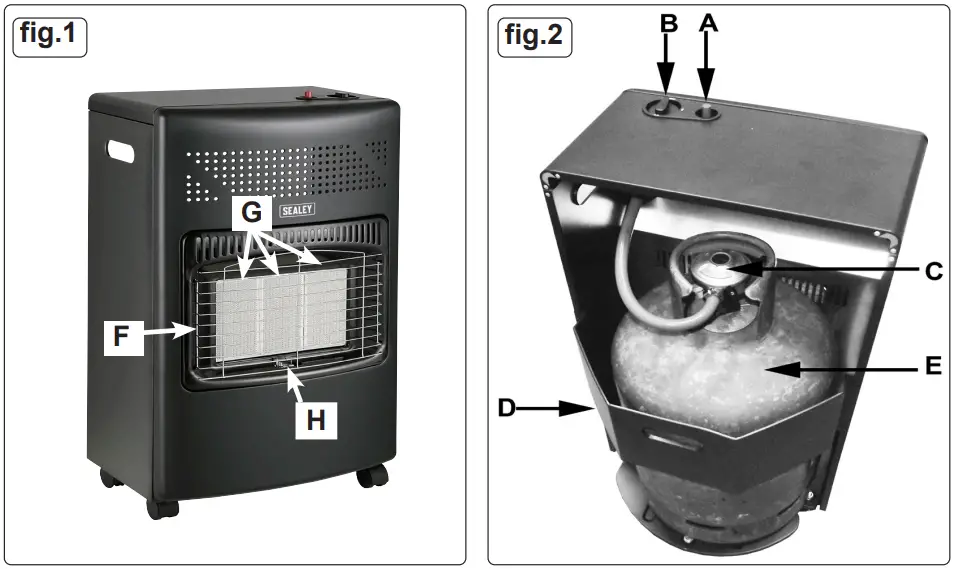 fig.1

SEALEY

G

F

H

fig.2

B A

C

E

D