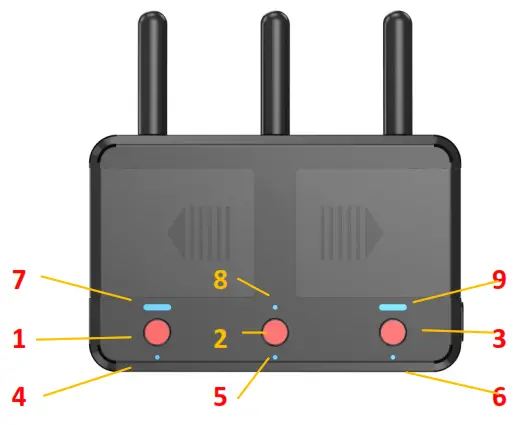 7
8
9
1
2
3
4
5
6