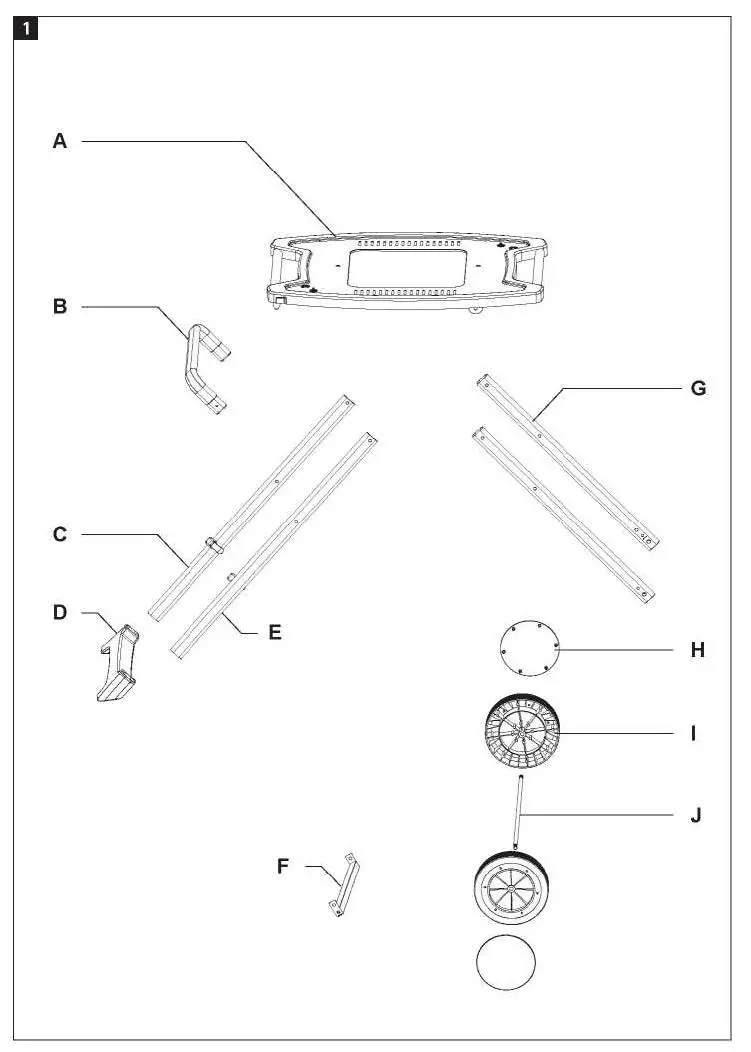 1

A

B

G

C

D

E

H

I

J

F