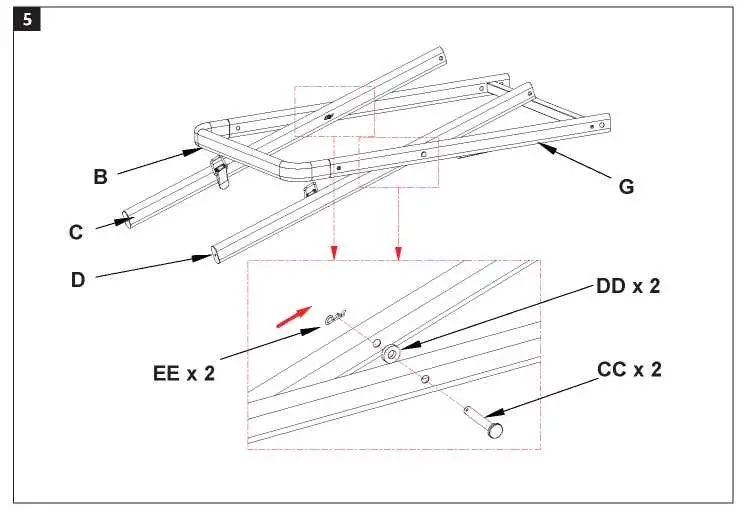 5

B

C

D

G

DD x 2

EE x 2

CC x 2