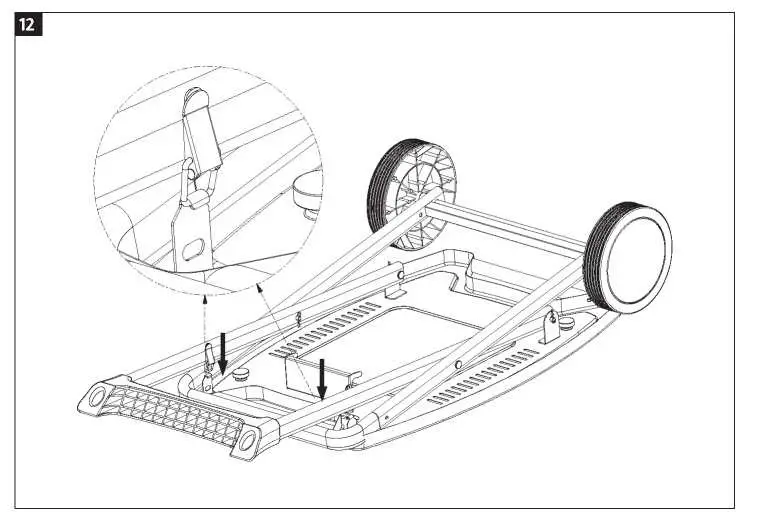 12