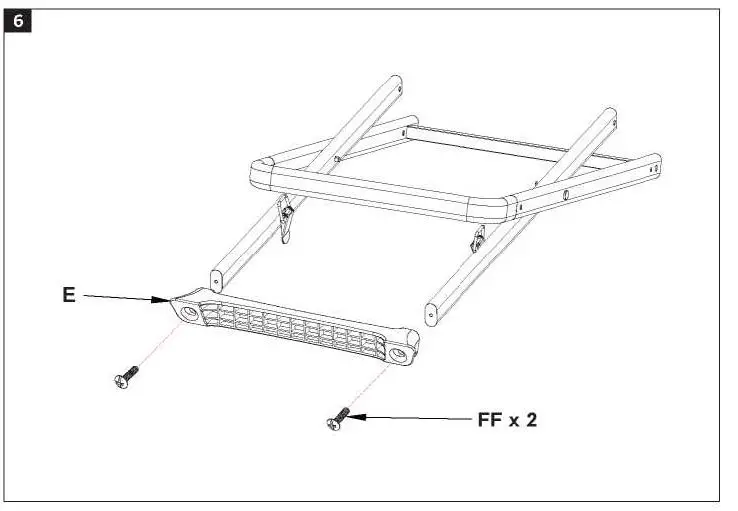 6

E

FF x 2