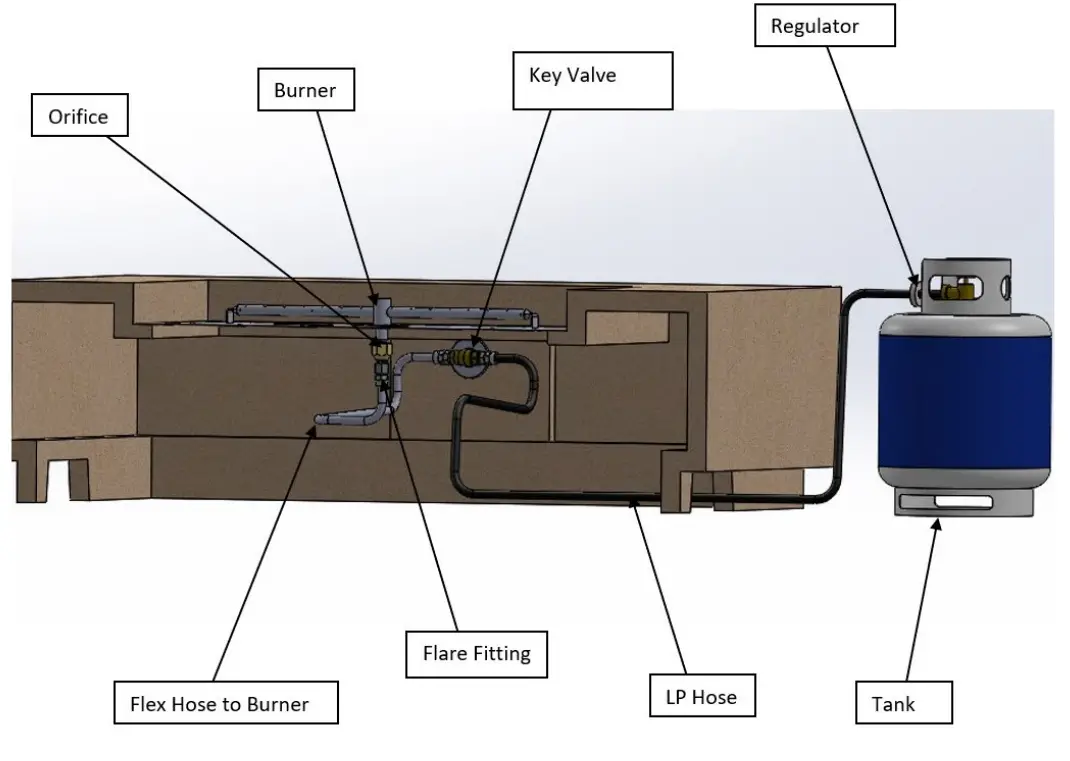 Regulator

Burner

Key Valve

Orifice

Flare Fitting

Flex Hose to Burner

LP Hose

Tank