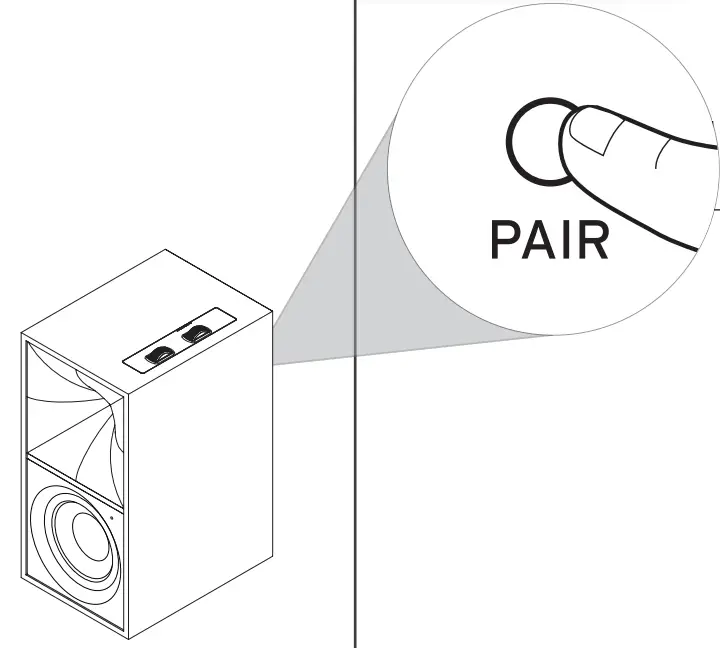 PAIR