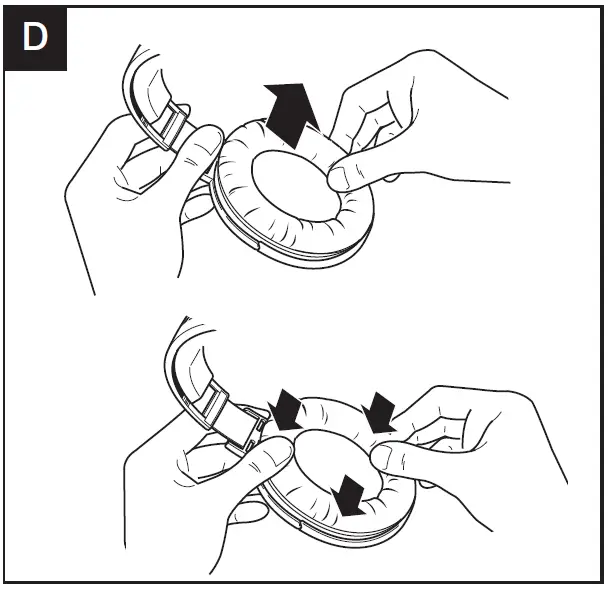 D