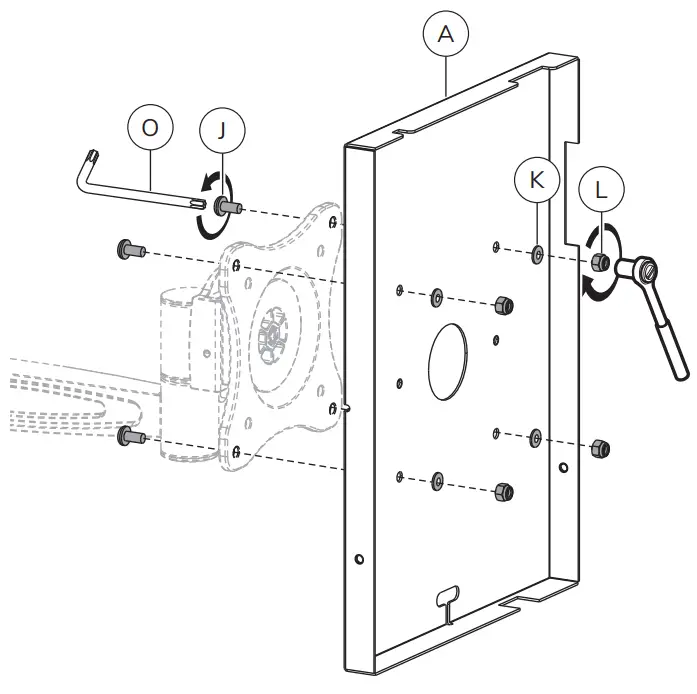 A
O
J
K
L